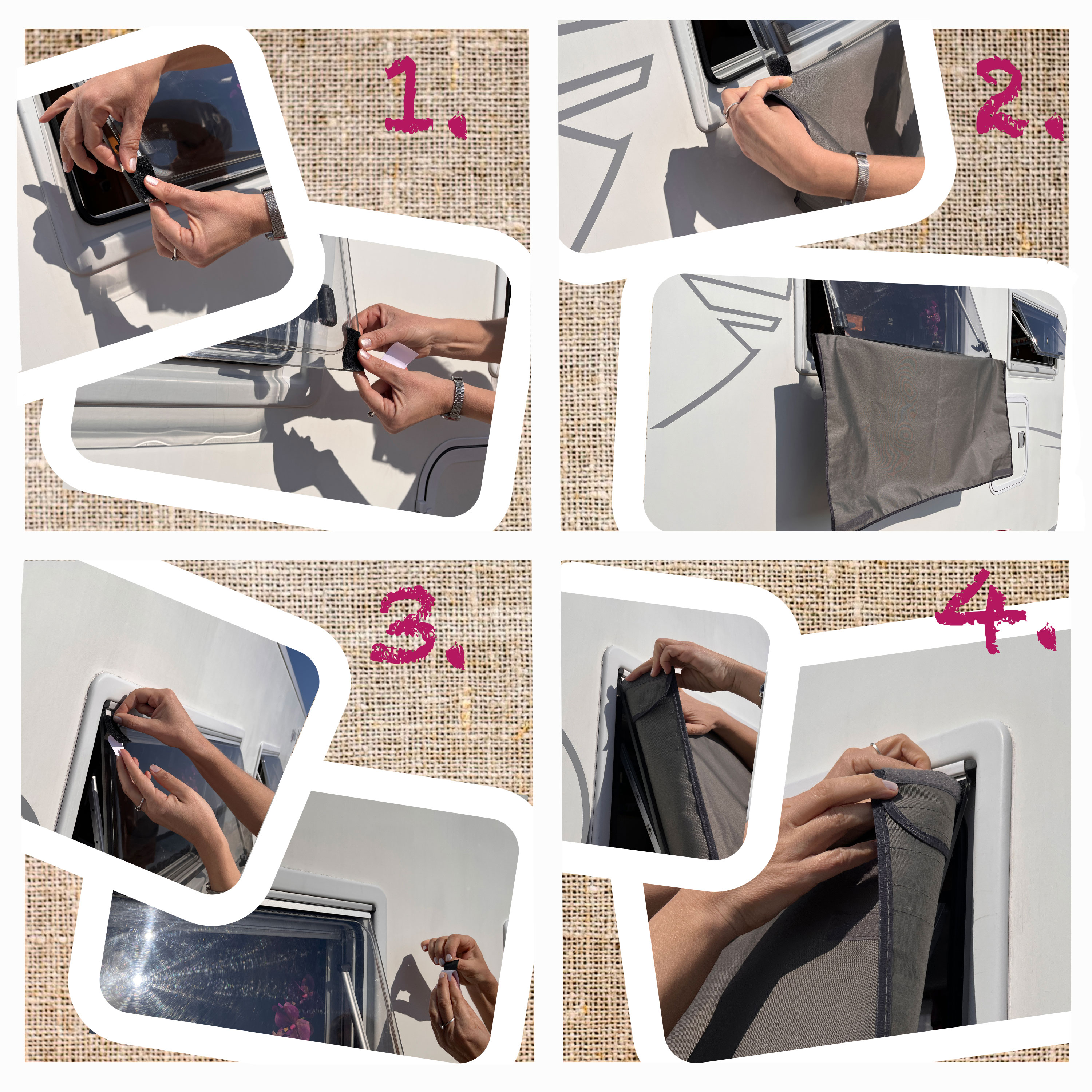 1.

2.

3.

4.